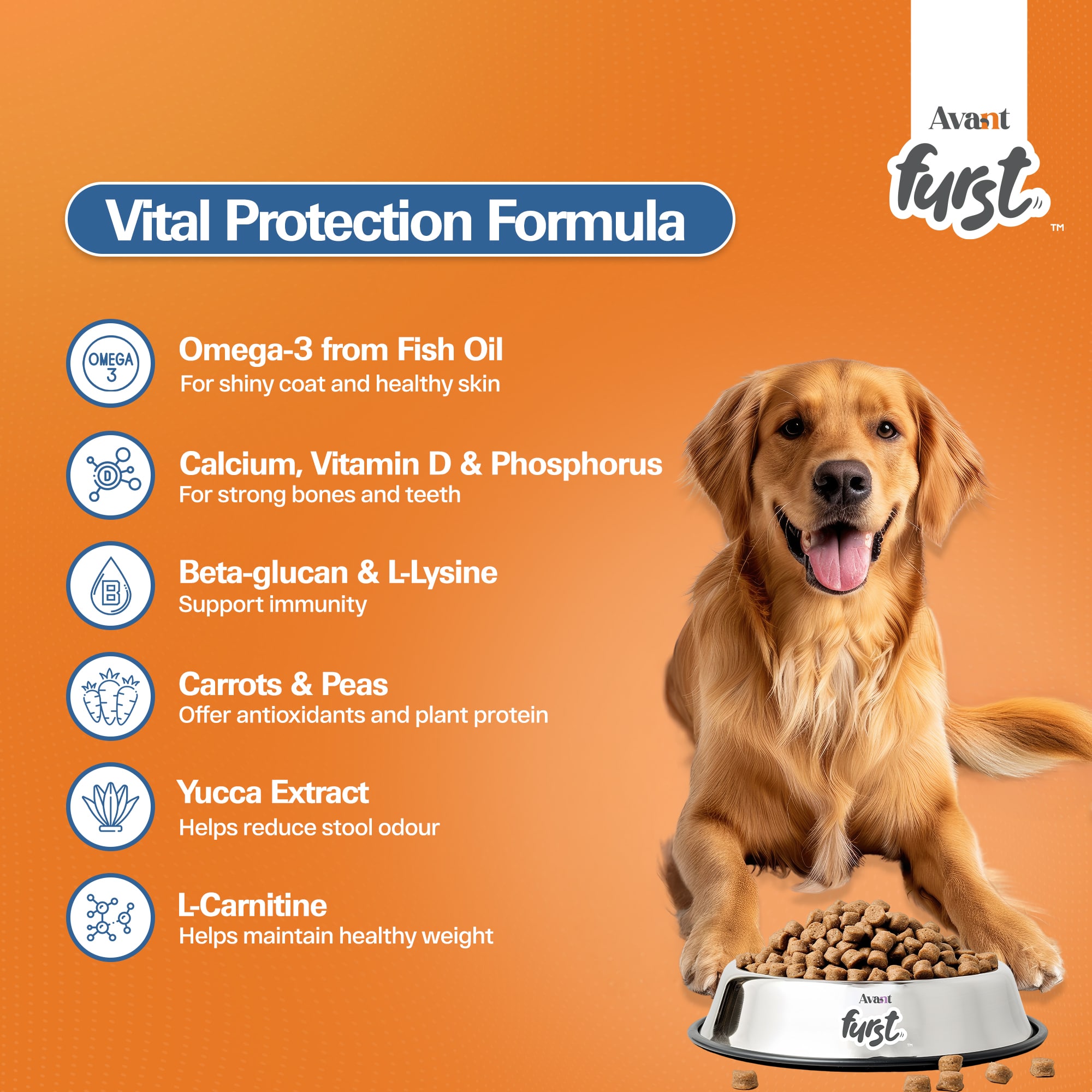 Avant
furst™

Vital Protection Formula

OMEGA 3

Omega-3 from Fish Oil
For shiny coat and healthy skin

D

Calcium, Vitamin D & Phosphorus
For strong bones and teeth

B

Beta-glucan & L-Lysine
Support immunity

Carrots & Peas
Offer antioxidants and plant protein

Yucca Extract
Helps reduce stool odour

L-Carnitine
Helps maintain healthy weight

Avant
furst™