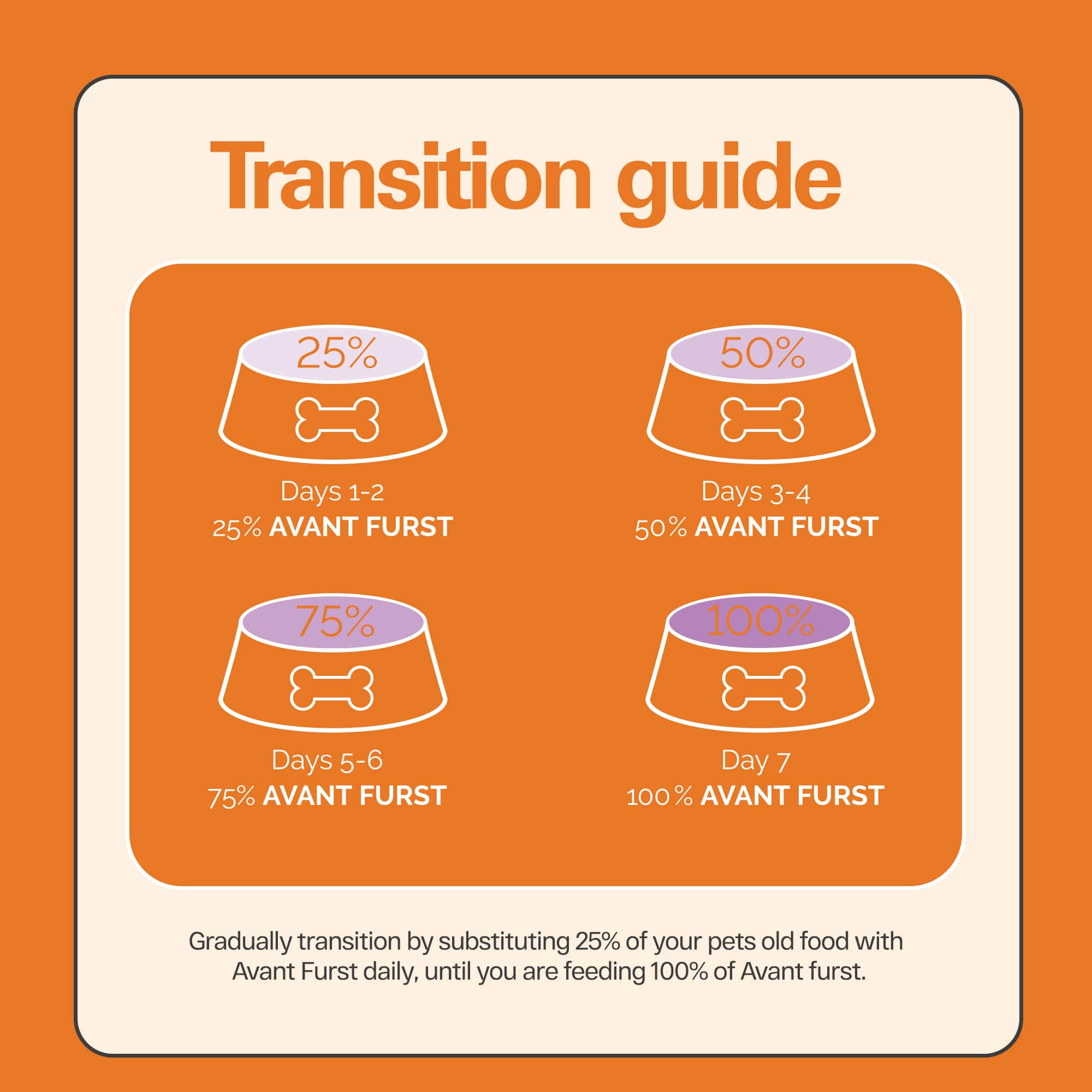 Transition guide

25%

Days 1-2
25% AVANT FURST

50%

Days 3-4
50% AVANT FURST

75%

Days 5-6
75% AVANT FURST

100%

Day 7
100% AVANT FURST

Gradually transition by substituting 25% of your pets old food with Avant Furst daily, until you are feeding 100% of Avant furst.