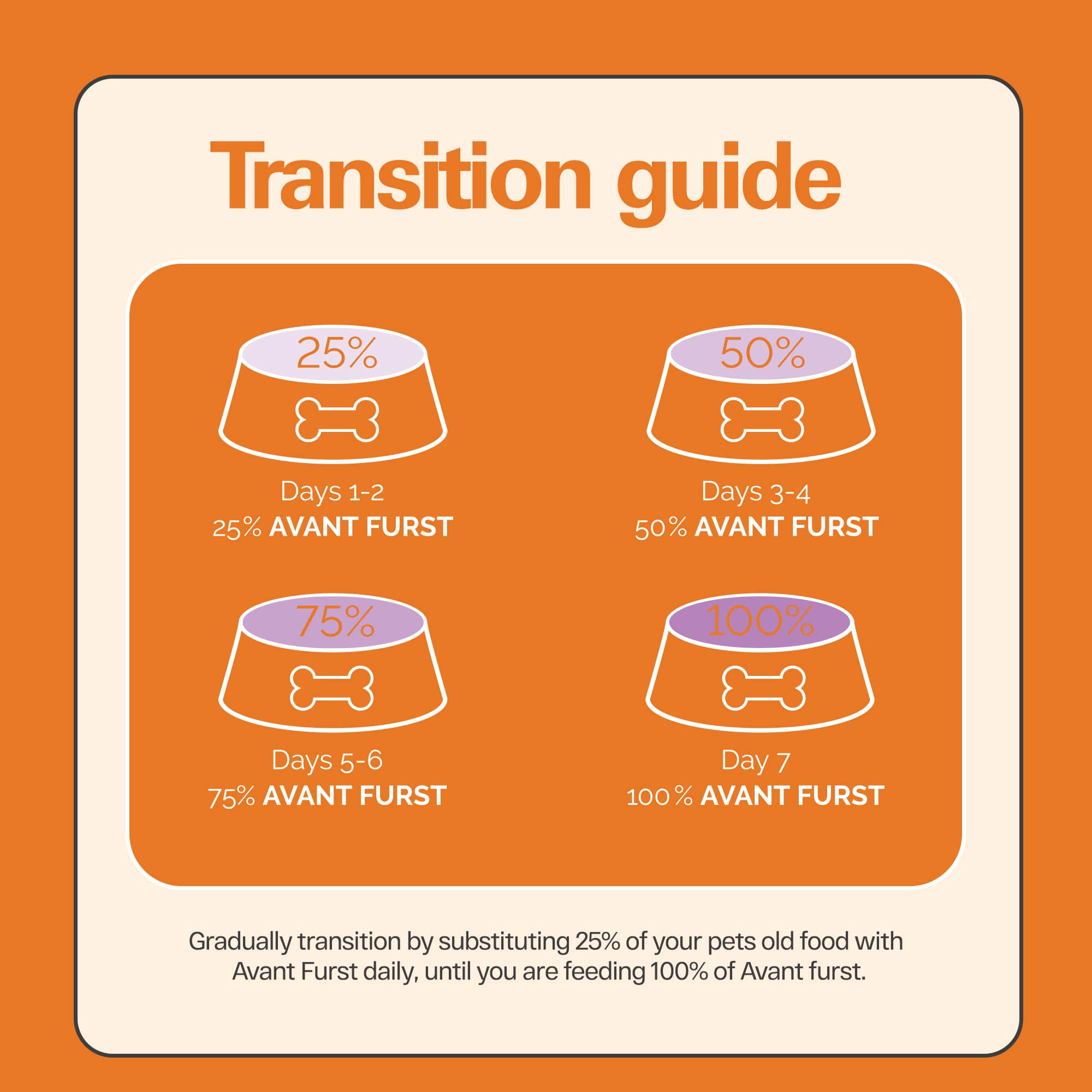 Transition guide

25%

Days 1-2
25% AVANT FURST

50%

Days 3-4
50% AVANT FURST

75%

Days 5-6
75% AVANT FURST

100%

Day 7
100% AVANT FURST

Gradually transition by substituting 25% of your pets old food with Avant Furst daily, until you are feeding 100% of Avant furst.